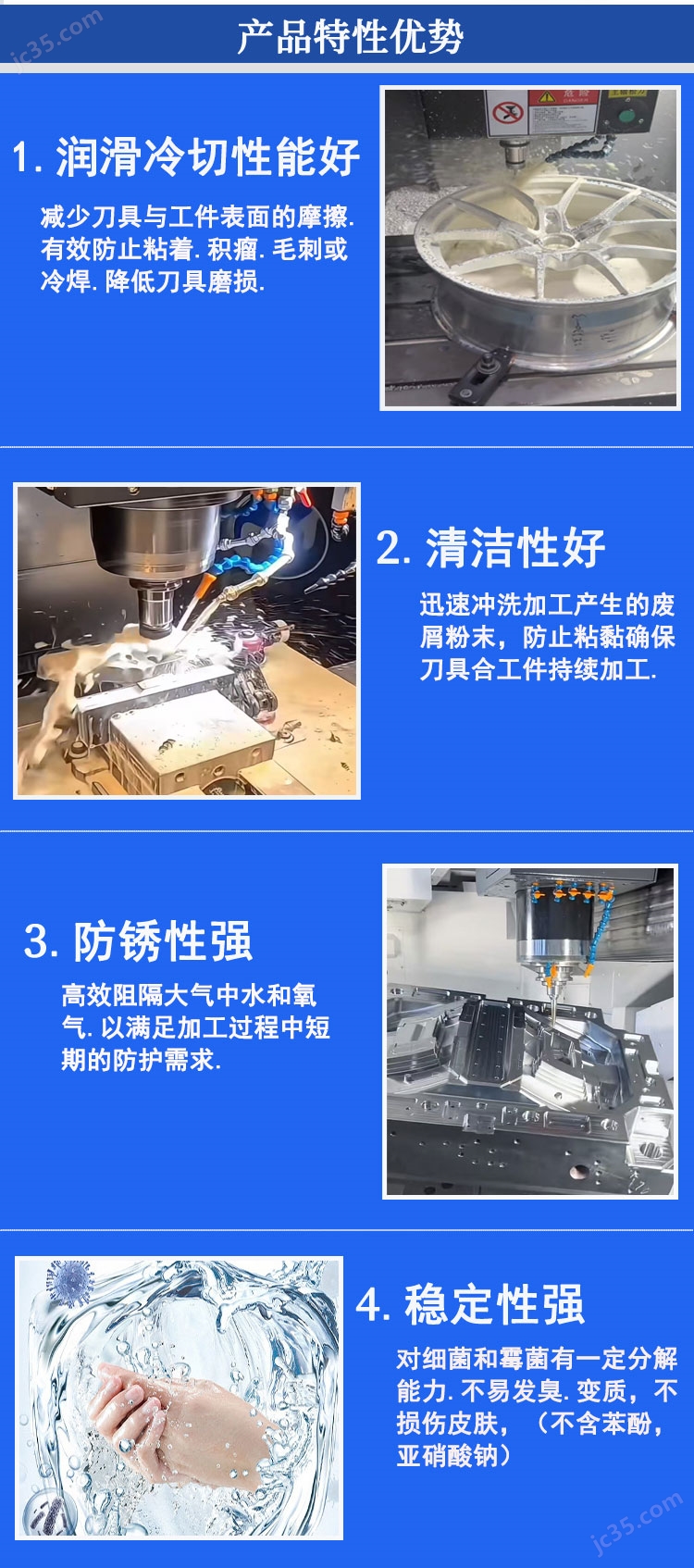 jc35.com

产品特性优势

1. 润滑冷切性能好

减少刀具与工件表面的摩擦. 有效防止粘着. 积瘤. 毛刺或冷焊. 降低刀具磨损.

2. 清洁性好

迅速冲洗加工产生的废屑粉末，防止粘黏确保刀具合工件持续加工.

3. 防锈性强

高效阻隔大气中水和氧气. 以满足加工过程中短期的防护需求.

4. 稳定性强

对细菌和霉菌有一定分解能力. 不易发臭. 变质，不损伤皮肤，（不含苯酚，亚硝酸钠）

jc35.com